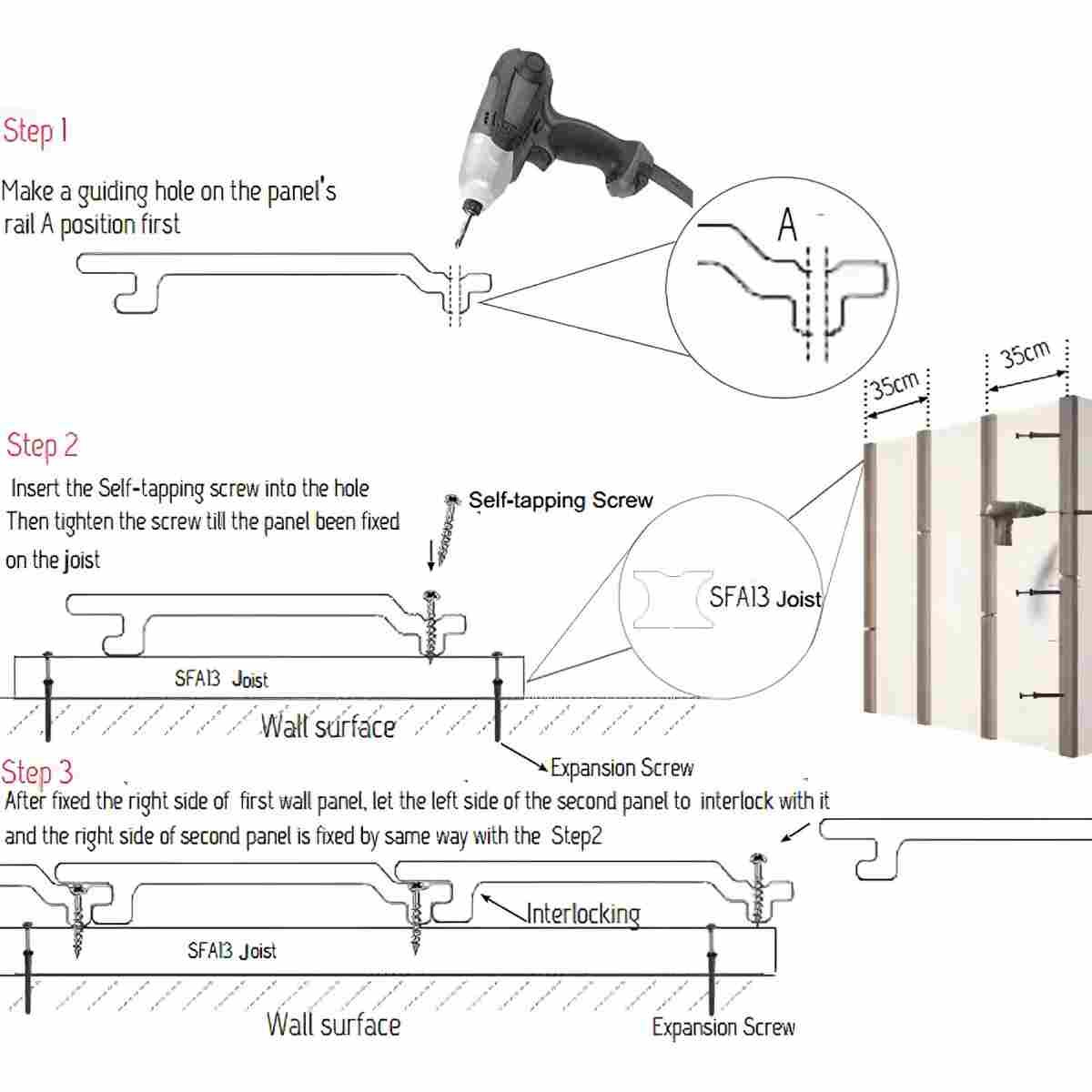 Step 1

Make a guiding hole on the panel's rail A position first

A

35cm

35cm

Step 2

Insert the Self-tapping screw into the hole Then tighten the screw till the panel been fixed on the joist

Self-tapping Screw

SFA13 Joist

SFA13 Joist

Wall surface

Expansion Screw

Step 3

After fixed the right side of first wall panel, let the left side of the second panel to interlock with it and the right side of second panel is fixed by same way with the Step2

Interlocking

SFA13 Joist

Wall surface

Expansion Screw