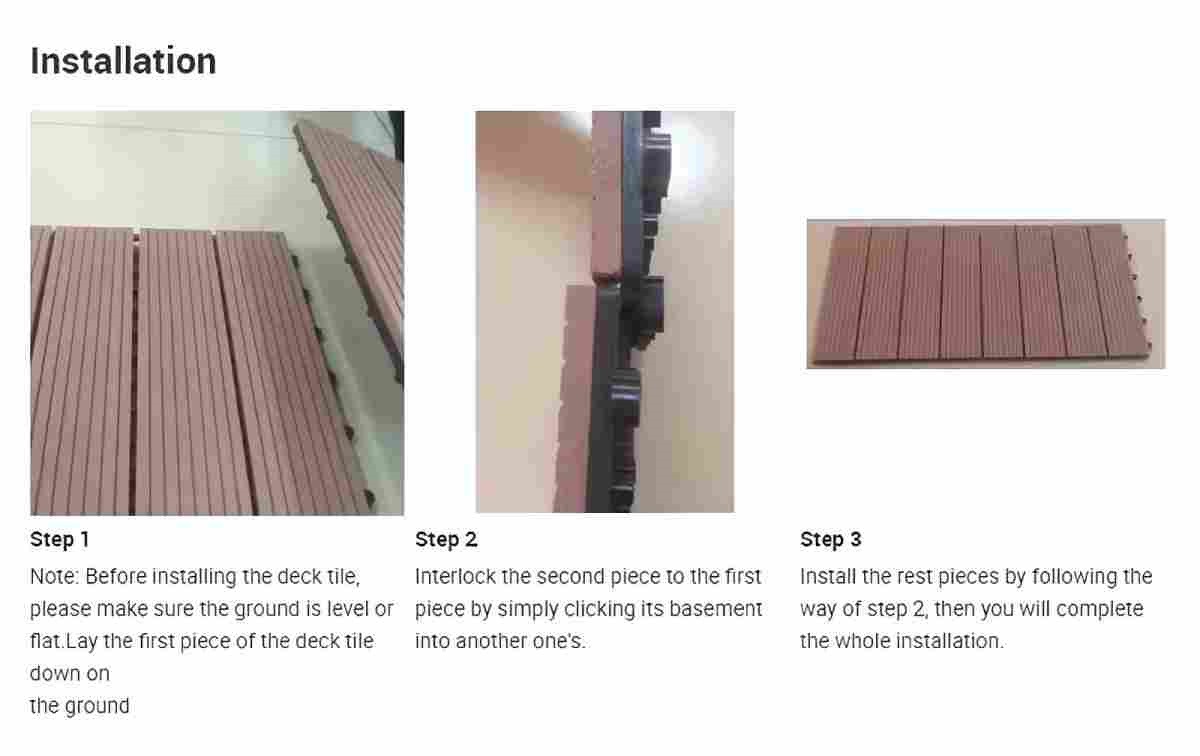 Installation

Step 1

Note: Before installing the deck tile, please make sure the ground is level or flat.Lay the first piece of the deck tile down on
the ground

Step 2

Interlock the second piece to the first piece by simply clicking its basement into another one's.

Step 3

Install the rest pieces by following the way of step 2, then you will complete the whole installation.